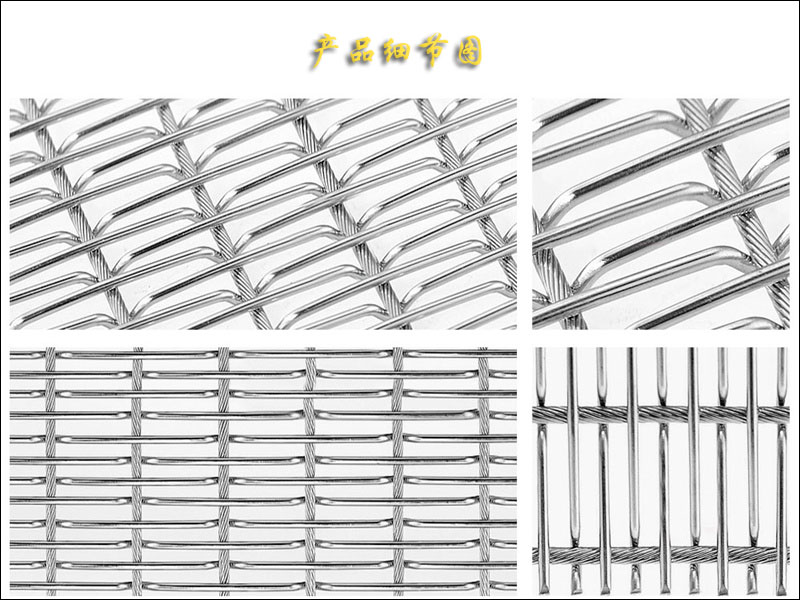 产品细节图